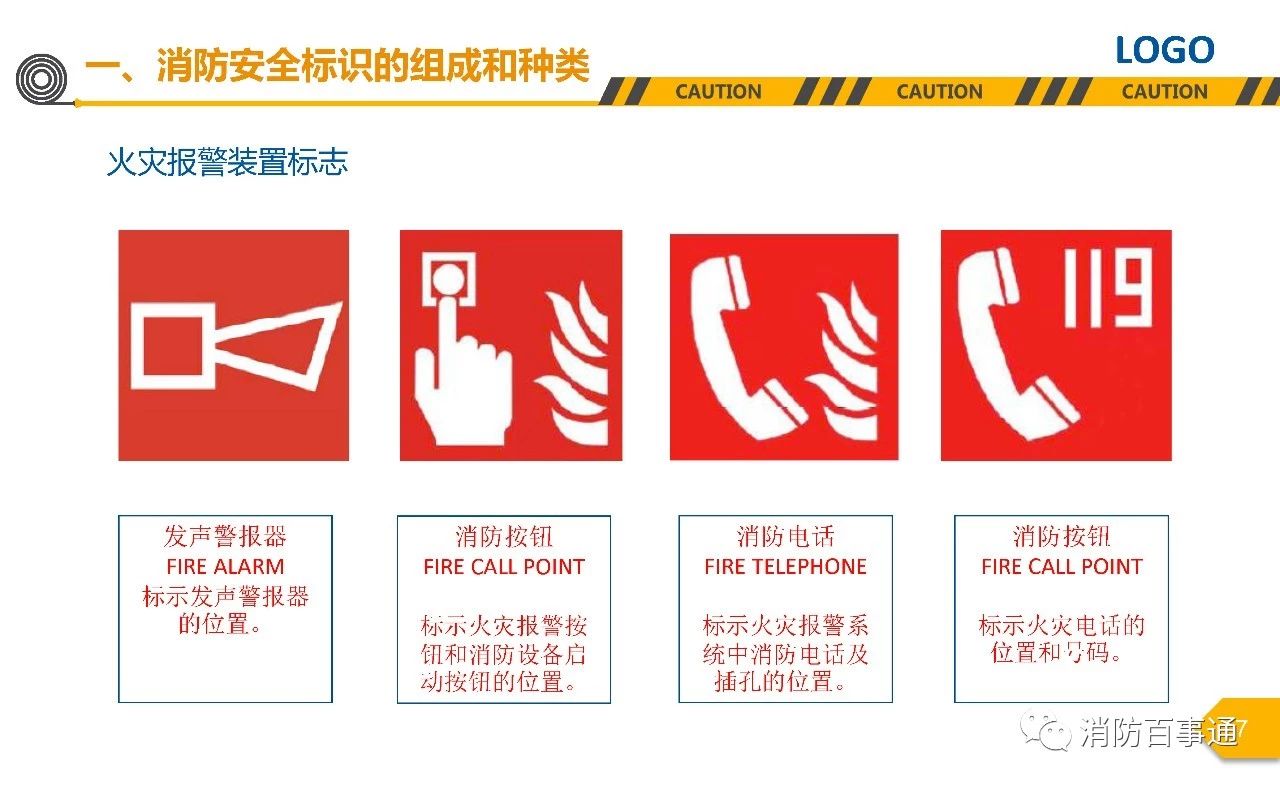 一、消防安全标识的组成和种类

LOGO

CAUTION CAUTION CAUTION

火灾报警装置标志

119

发声警报器
FIRE ALARM
标示发声警报器的位置。

消防按钮
FIRE CALL POINT
标示火灾报警按钮和消防设备启动按钮的位置。

消防电话
FIRE TELEPHONE
标示火灾报警系统中消防电话及插孔的位置。

消防按钮
FIRE CALL POINT
标示火灾电话的位置和号码。

消防百事通

7